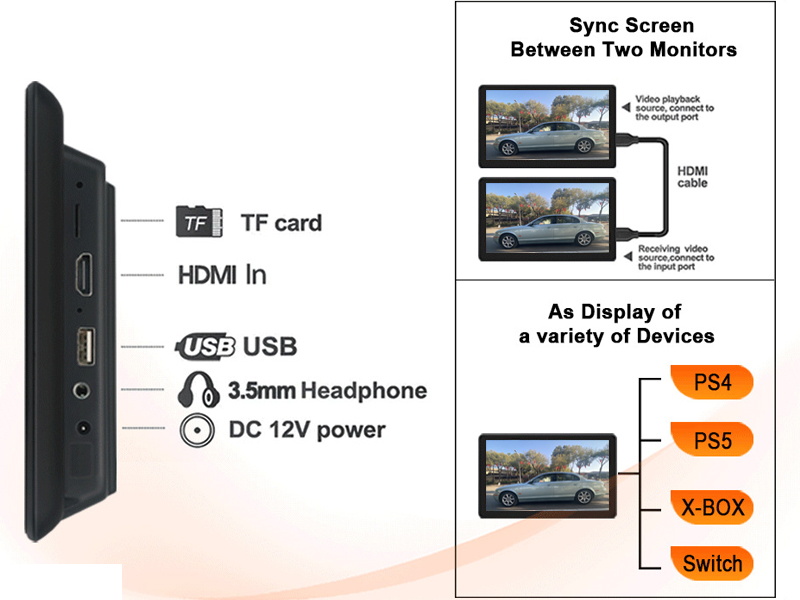 TF TF card

HDMI In

USB USB

3.5mm Headphone

DC 12V power

Sync Screen
Between Two Monitors

Video playback source, connect to the output port

HDMI cable

Receiving video source,connect to the input port

As Display of
a variety of Devices

PS4

PS5

X-BOX

Switch